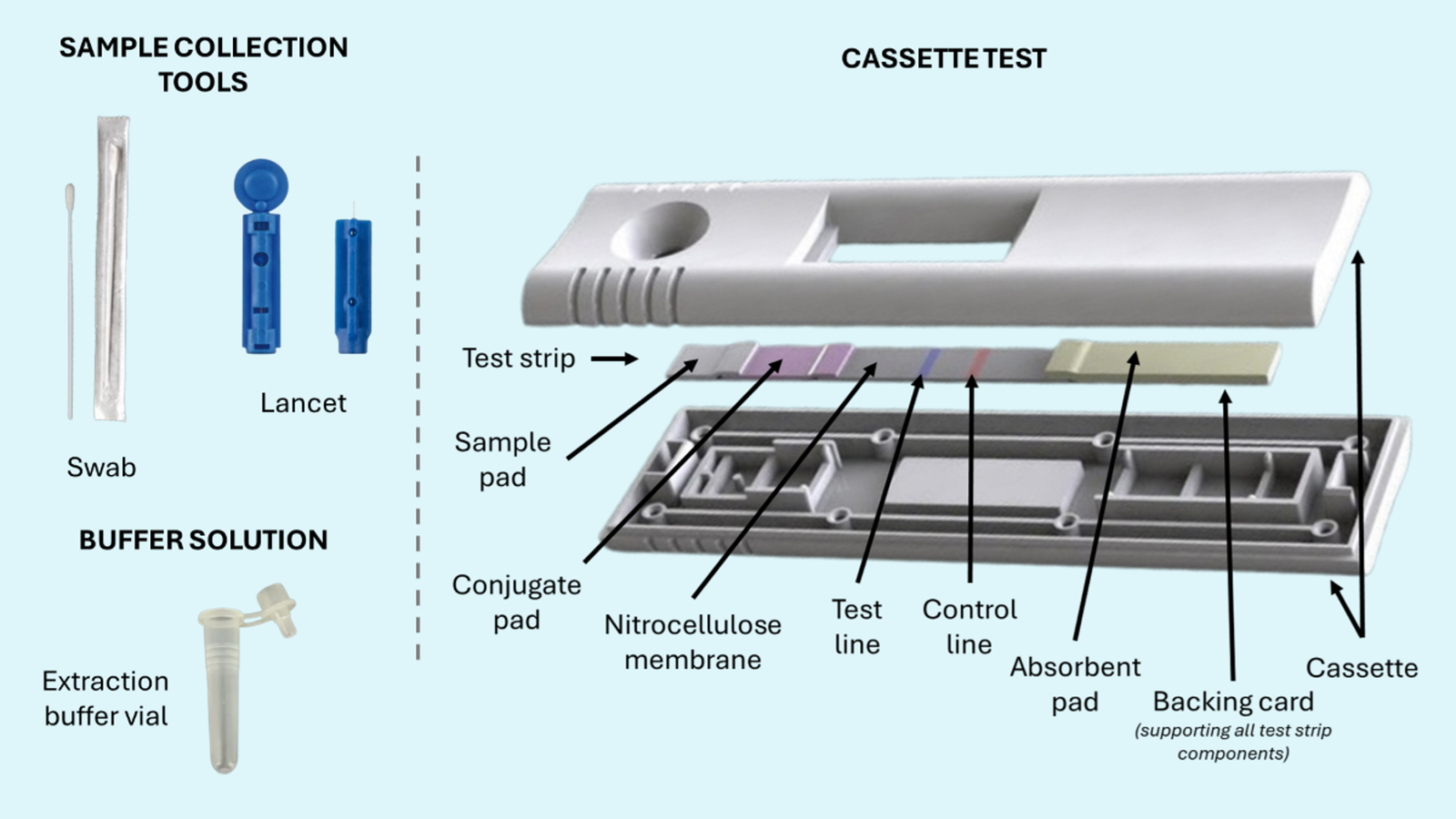 SAMPLE COLLECTION TOOLS

Swab

Lancet

BUFFER SOLUTION

Extraction buffer vial

CASSETTE TEST

Test strip

Sample pad

Conjugate pad

Nitrocellulose membrane

Test line

Control line

Absorbent pad

Backing card
(supporting all test strip components)

Cassette